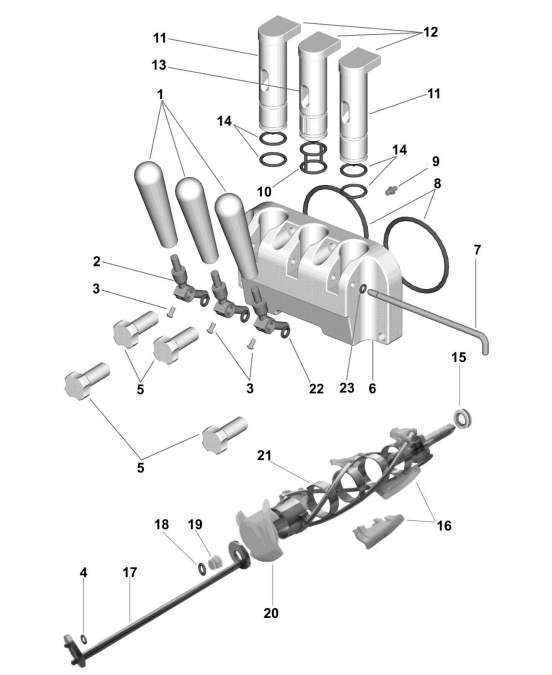 11
12
13
11
1
14
14
9
10
8
7
2
3
5
3
22
23
6
15
5
21
16
18
19
4
17
20